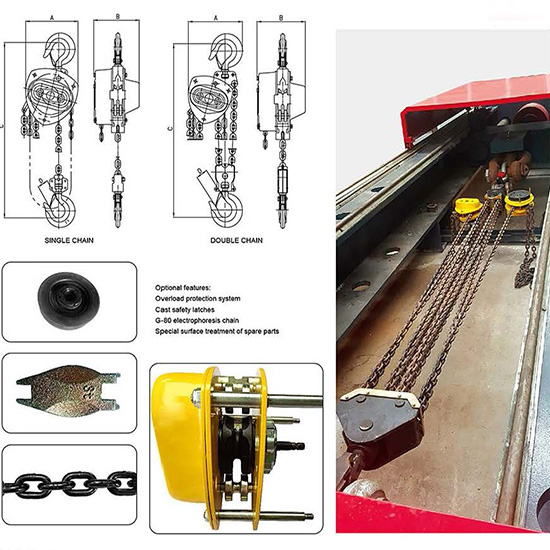 A
B
C
SINGLE CHAIN

A
B
C
DOUBLE CHAIN

Optional features:
Overload protection system
Cast safety latches
G-80 electrophoresis chain
Special surface treatment of spare parts

3t