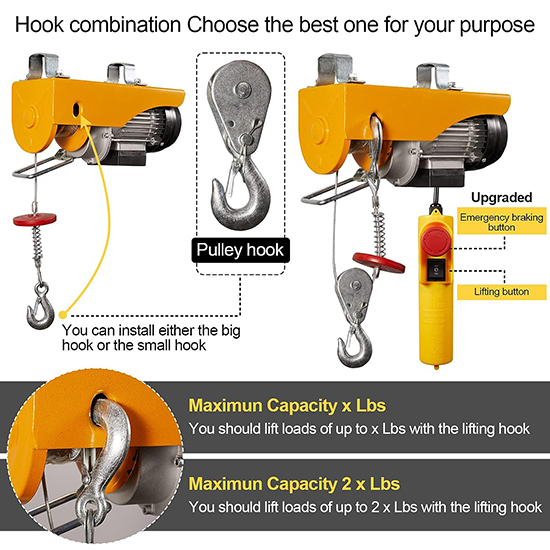 Hook combination Choose the best one for your purpose

Pulley hook

You can install either the big hook or the small hook

Upgraded

Emergency braking button

Lifting button

Maximun Capacity x Lbs

You should lift loads of up to x Lbs with the lifting hook

Maximun Capacity 2 x Lbs

You should lift loads of up to 2 x Lbs with the lifting hook