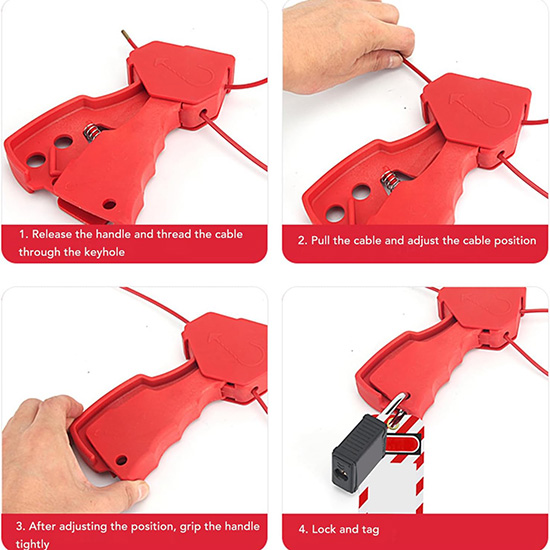 1. Release the handle and thread the cable through the keyhole

2. Pull the cable and adjust the cable position

3. After adjusting the position, grip the handle tightly

4. Lock and tag